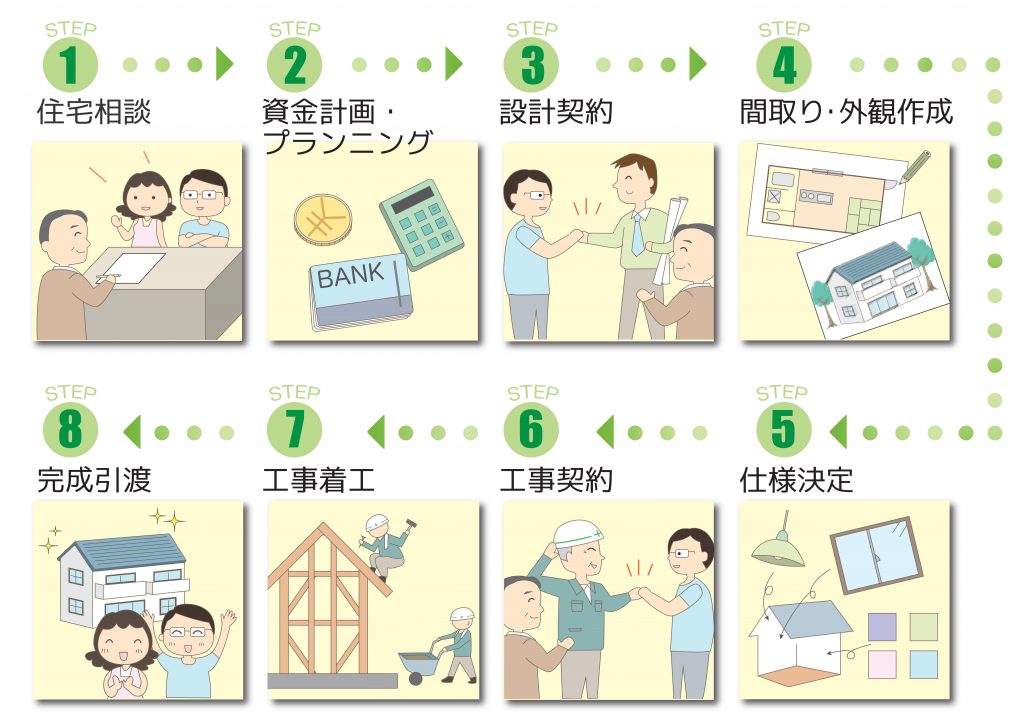 STEP 1
住宅相談

STEP 2
資金計画・プランニング

BANK

STEP 3
設計契約

STEP 4
間取り･外観作成

STEP 5
仕様決定

STEP 6
工事契約

STEP 7
工事着工

STEP 8
完成引渡